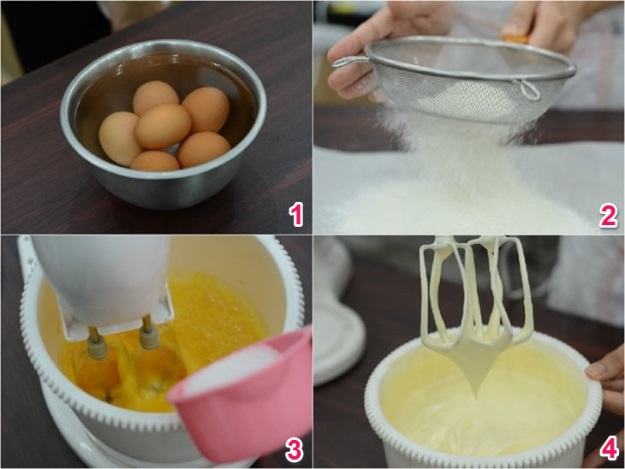 1
2
3
4