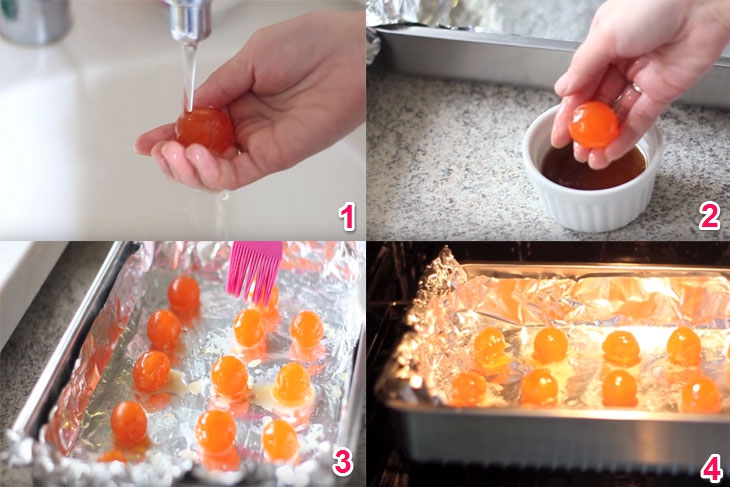 1
2
3
4